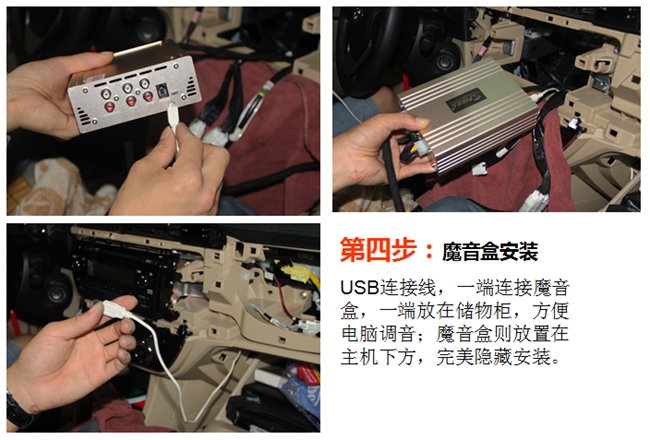 第四步：魔音盒安装

USB连接线，一端连接魔音盒，一端放在储物柜，方便电脑调音；魔音盒则放置在主机下方，完美隐藏安装。