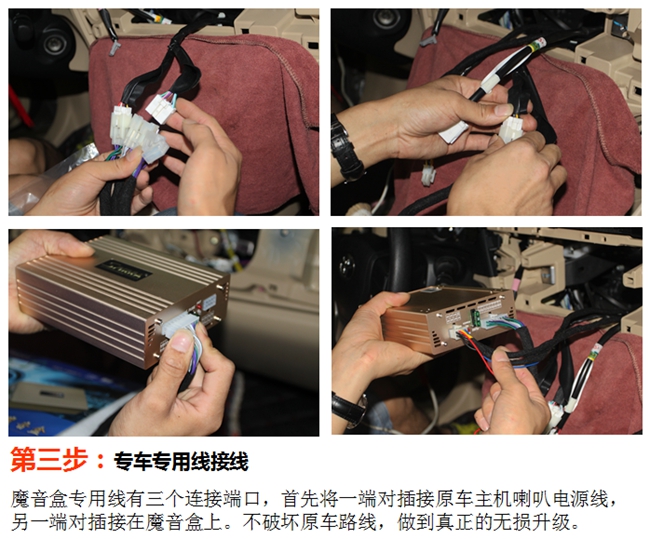 第三步：专车专用线接线

魔音盒专用线有三个连接端口，首先将一端对插接原车主机喇叭电源线，另一端对插接在魔音盒上。不破坏原车路线，做到真正的无损升级。